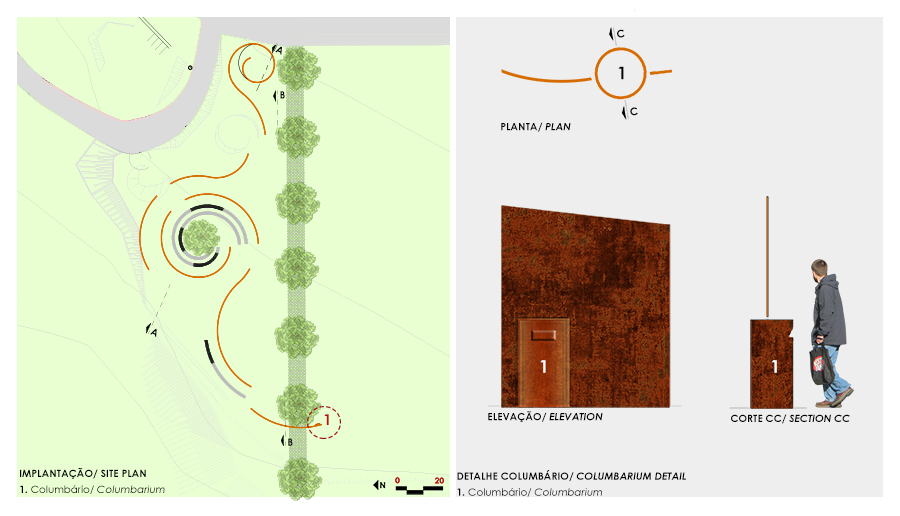 A

B

A

1

B

IMPLANTAÇÃO/ SITE PLAN
1. Columbário/ Columbarium

N 0 20

C

1

C

PLANTA/ PLAN

1

ELEVAÇÃO/ ELEVATION

1

CORTE CC/ SECTION CC

DETALHE COLUMBÁRIO/ COLUMBARIUM DETAIL
1. Columbário/ Columbarium